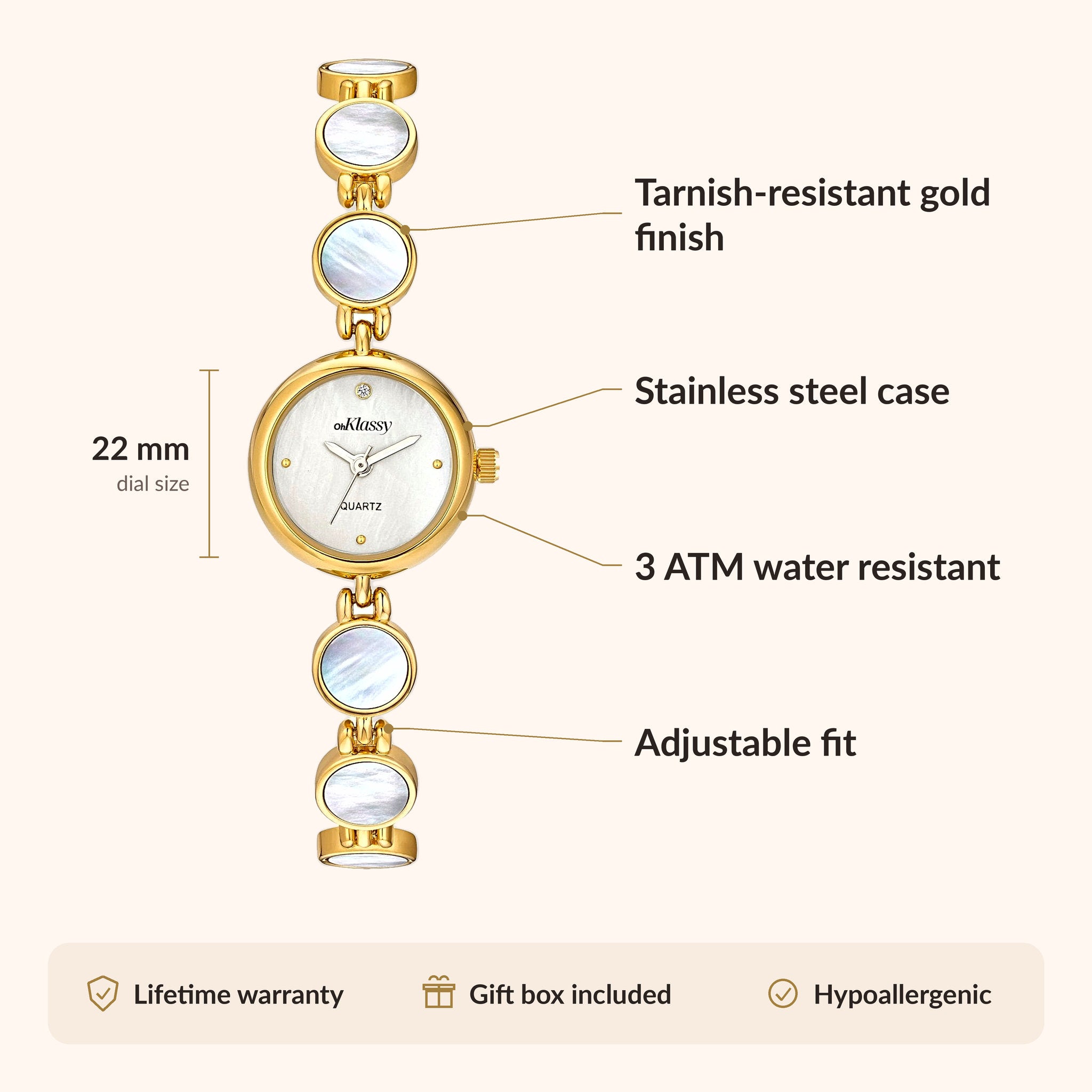 Tarnish-resistant gold finish

Stainless steel case

22 mm
dial size

ohKlassy

QUARTZ

3 ATM water resistant

Adjustable fit

Lifetime warranty

Gift box included

Hypoallergenic